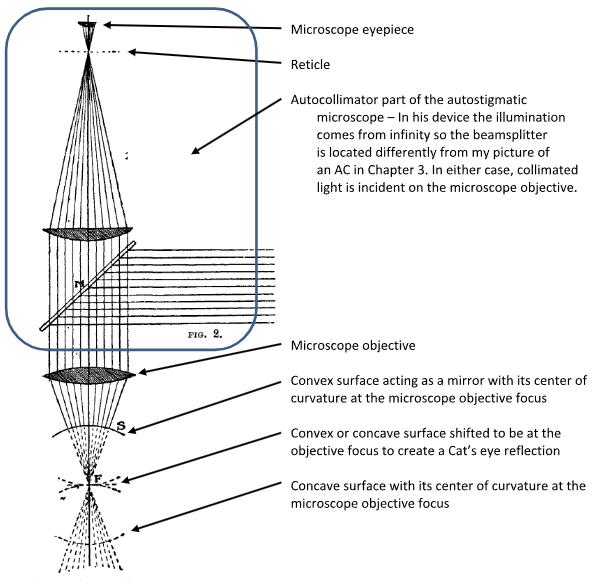 Microscope eyepiece

Reticle

Autocollimator part of the autostigmatic microscope – In his device the illumination comes from infinity so the beamsplitter is located differently from my picture of an AC in Chapter 3. In either case, collimated light is incident on the microscope objective.

M

FIG. 2.

Microscope objective

Convex surface acting as a mirror with its center of curvature at the microscope objective focus

S

Convex or concave surface shifted to be at the objective focus to create a Cat's eye reflection

F

Concave surface with its center of curvature at the microscope objective focus